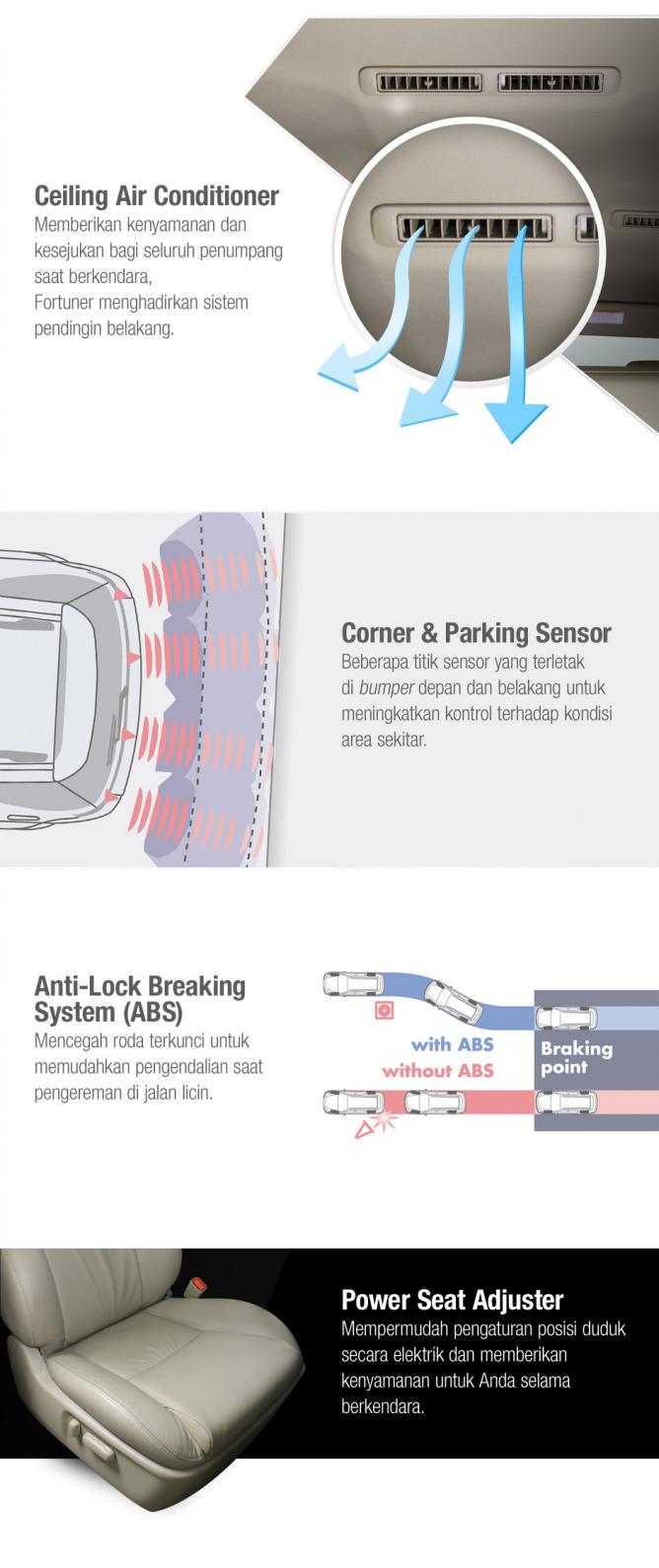 Ceiling Air Conditioner
Memberikan kenyamanan dan kesejukan bagi seluruh penumpang saat berkendara,
Fortuner menghadirkan sistem pendingin belakang.

Corner & Parking Sensor
Beberapa titik sensor yang terletak di bumper depan dan belakang untuk meningkatkan kontrol terhadap kondisi area sekitar.

Anti-Lock Breaking System (ABS)
Mencegah roda terkunci untuk memudahkan pengendalian saat pengereman di jalan licin.

with ABS
without ABS
Braking point

Power Seat Adjuster
Mempermudah pengaturan posisi duduk secara elektrik dan memberikan kenyamanan untuk Anda selama berkendara.